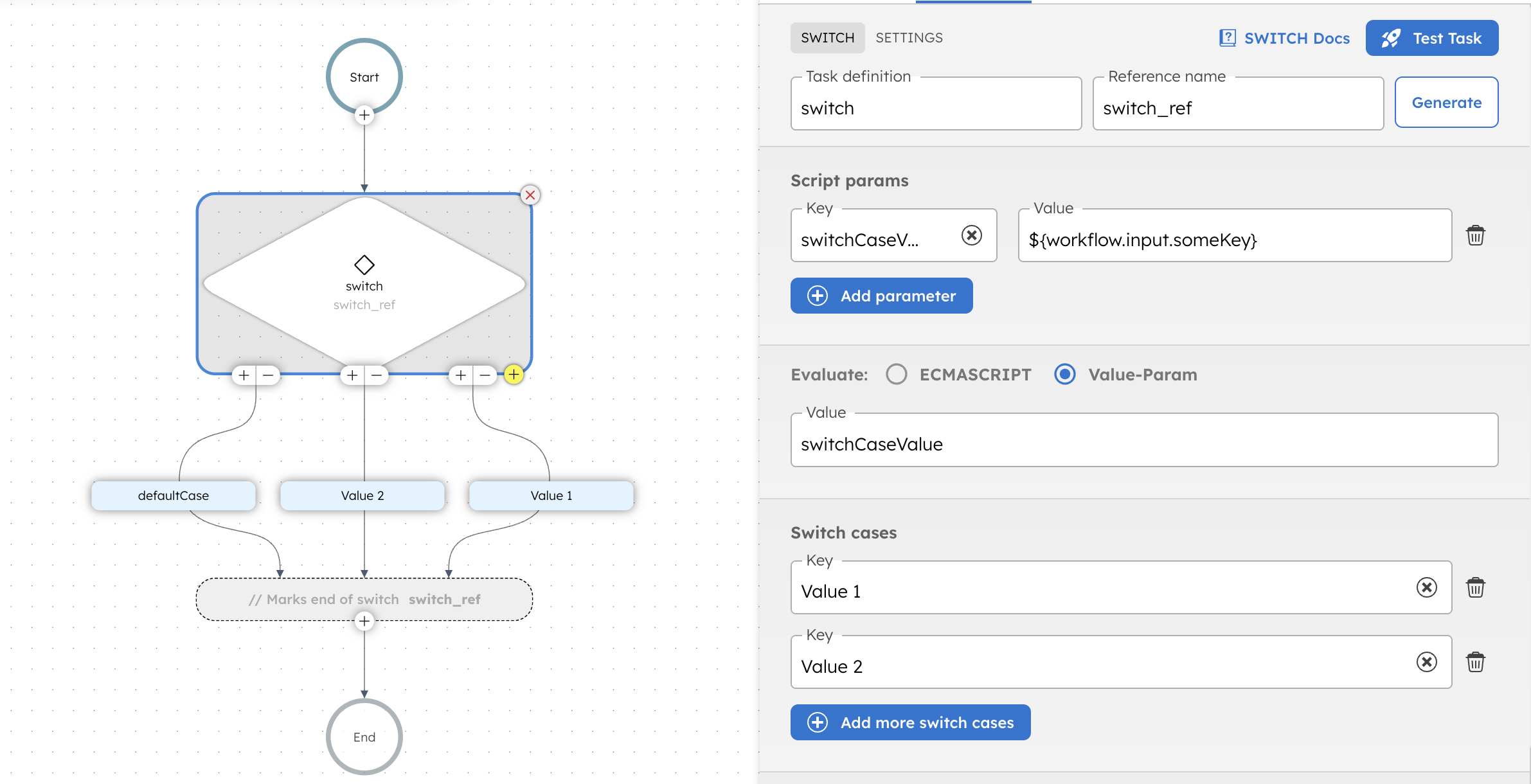 Start

switch
switch_ref

defaultCase

Value 2

Value 1

// Marks end of switch switch_ref

End

SWITCH SETTINGS

SWITCH Docs

Test Task

Task definition
switch

Reference name
switch_ref

Generate

Script params

Key
switchCaseV...

Value
${workflow.input.someKey}

Add parameter

Evaluate: ECMASCRIPT Value-Param

Value
switchCaseValue

Switch cases

Key
Value 1

Key
Value 2

Add more switch cases